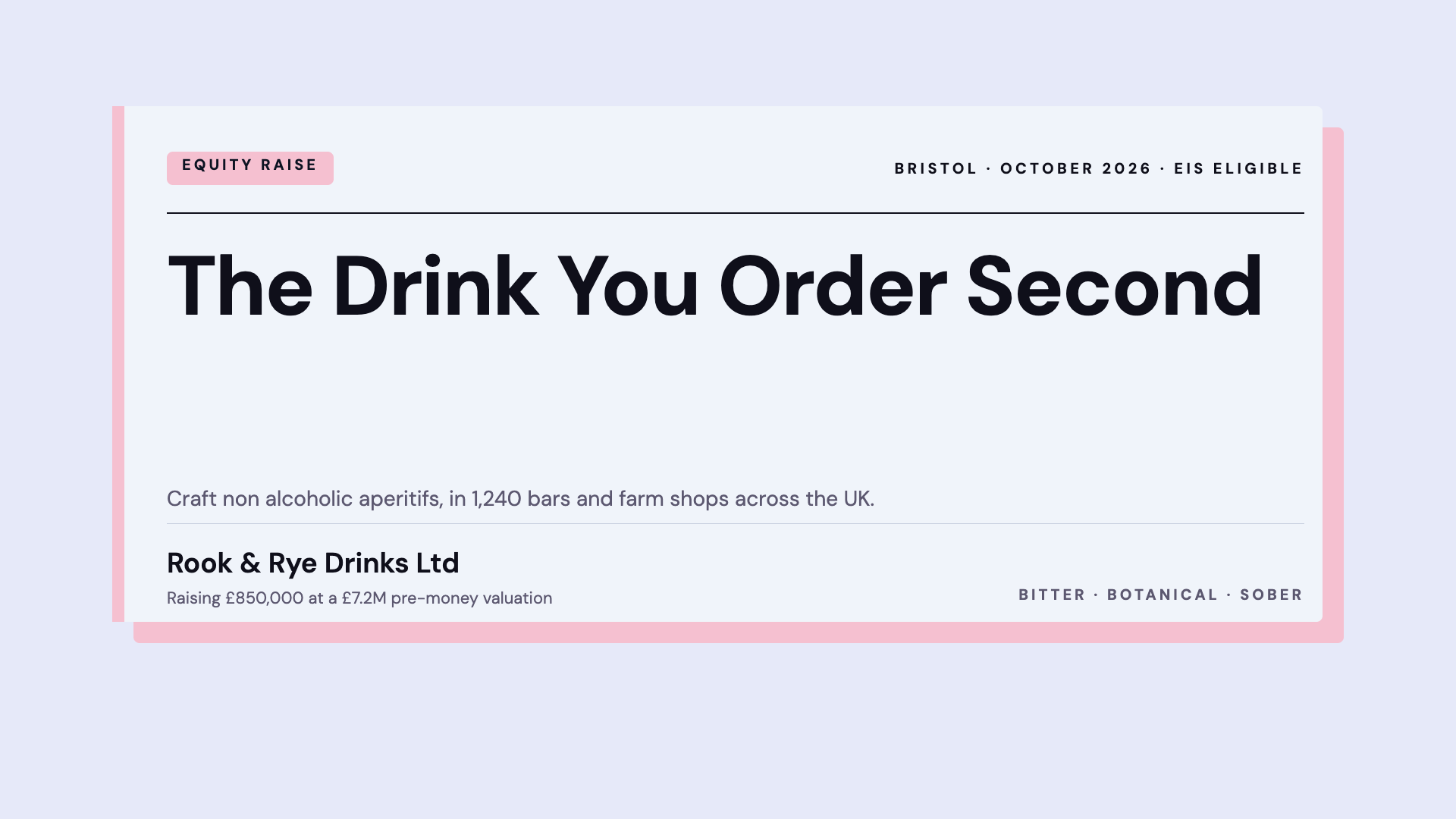 EQUITY RAISE

BRISTOL · OCTOBER 2026 · EIS ELIGIBLE

The Drink You Order Second

Craft non alcoholic aperitifs, in 1,240 bars and farm shops across the UK.

Rook & Rye Drinks Ltd

Raising £850,000 at a £7.2M pre-money valuation

BITTER · BOTANICAL · SOBER